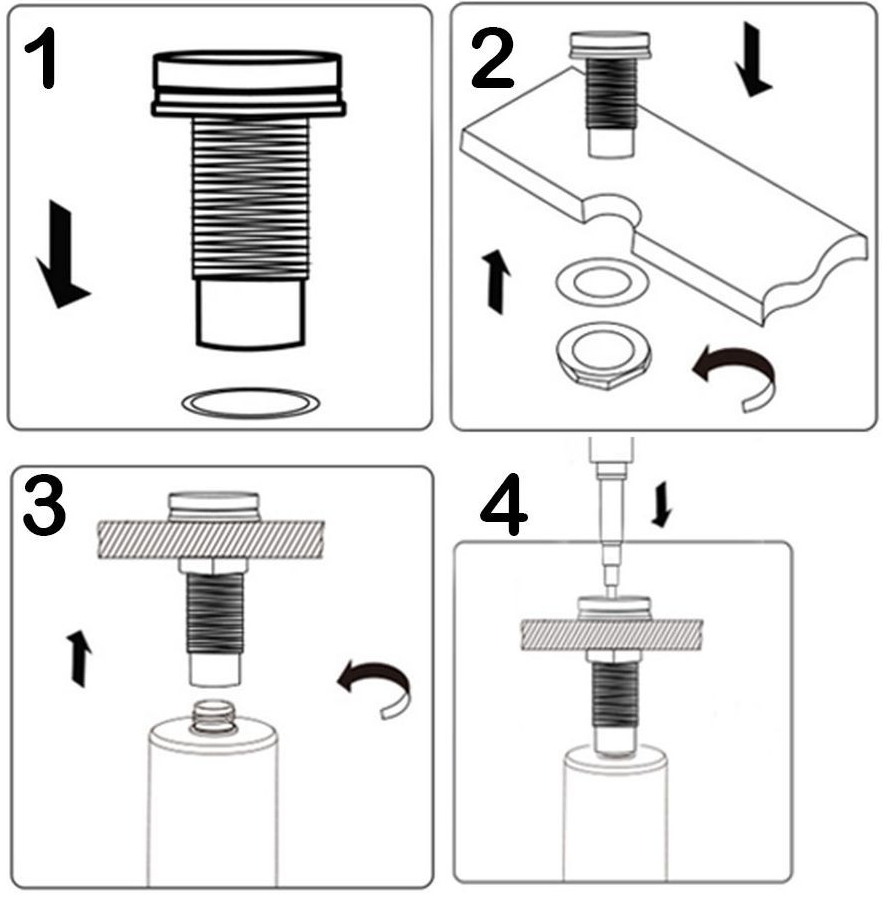 1

2

3

4